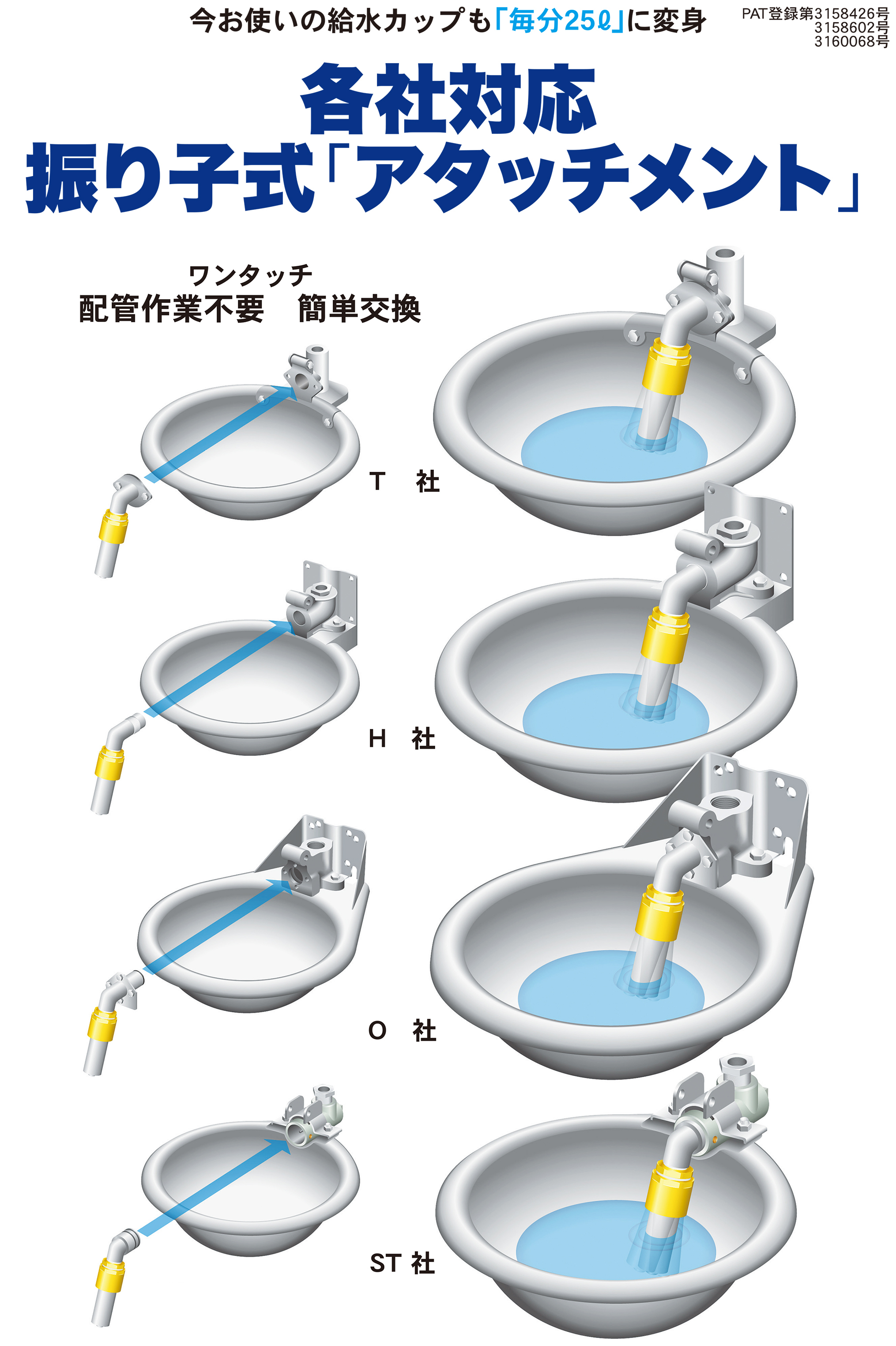 今お使いの給水カップも「毎分25ℓ」に変身

PAT登録第3158426号
3158602号
3160068号

各社対応
振り子式「アタッチメント」

ワンタッチ
配管作業不要　簡単交換

T　社

H　社

O　社

ST 社